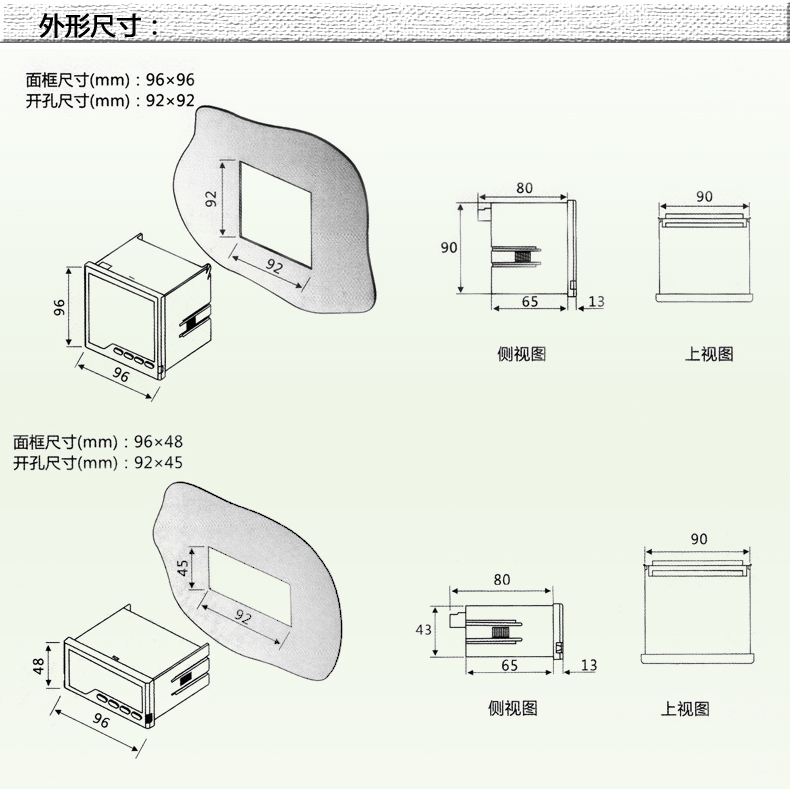 外形尺寸：

面框尺寸(mm)：96×96
开孔尺寸(mm)：92×92

92
92
96
96

80
90
65
13
侧视图

90
上视图

面框尺寸(mm)：96×48
开孔尺寸(mm)：92×45

45
92
48
96

80
43
65
13
侧视图

90
上视图