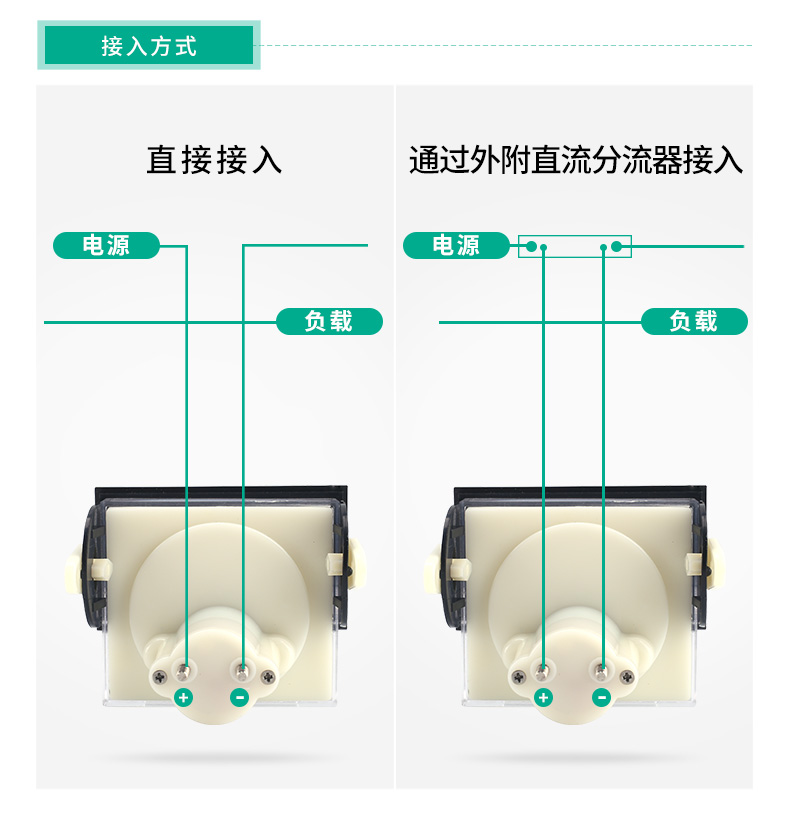 接入方式

直接接入

电源

负载

+

-

通过外附直流分流器接入

电源

负载

+

-