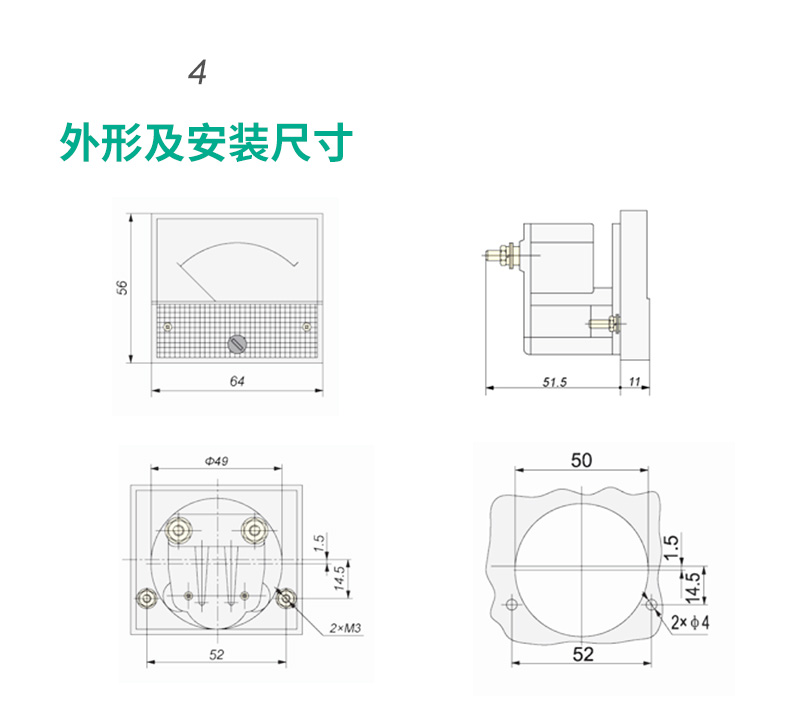 4

外形及安装尺寸

56

64

51.5

11

Φ49

1.5

14.5

2×M3

52

50

1.5

14.5

2×ϕ4

52