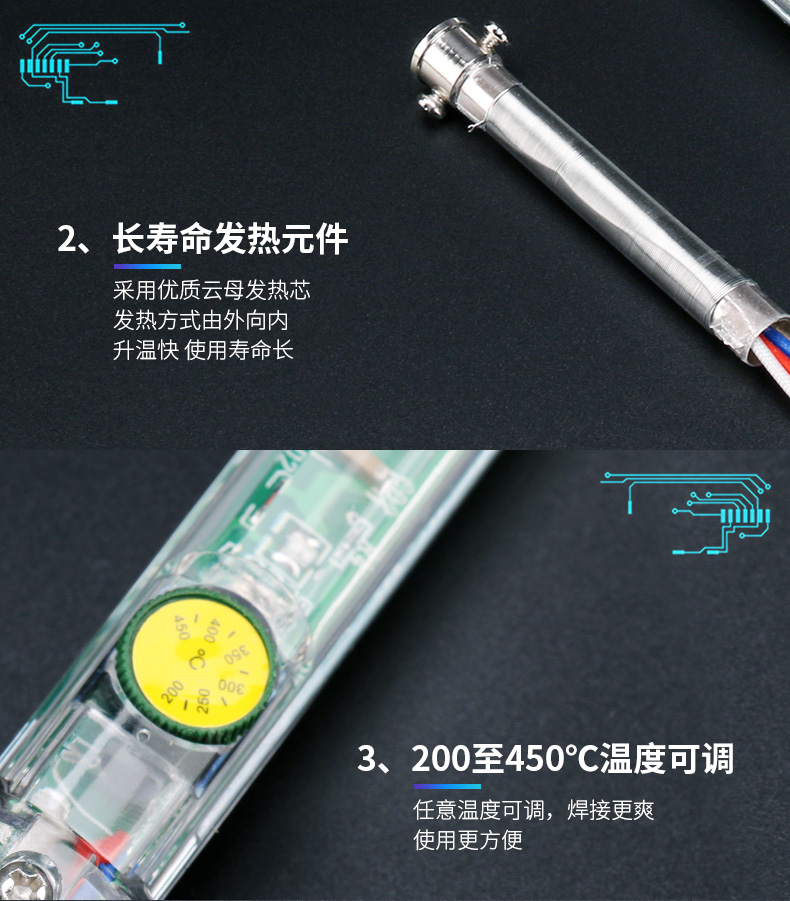 2、长寿命发热元件

采用优质云母发热芯
发热方式由外向内
升温快 使用寿命长

450
400
350
300
250
200
°C

3、200至450°C温度可调

任意温度可调，焊接更爽
使用更方便