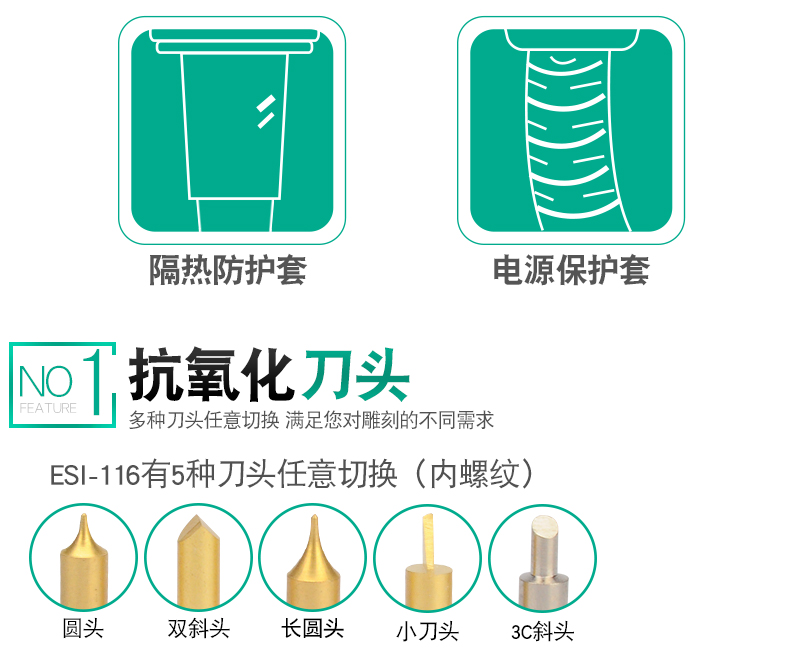 隔热防护套

电源保护套

NO 1 FEATURE

抗氧化刀头

多种刀头任意切换 满足您对雕刻的不同需求

ESI-116有5种刀头任意切换（内螺纹）

圆头

双斜头

长圆头

小刀头

3C斜头