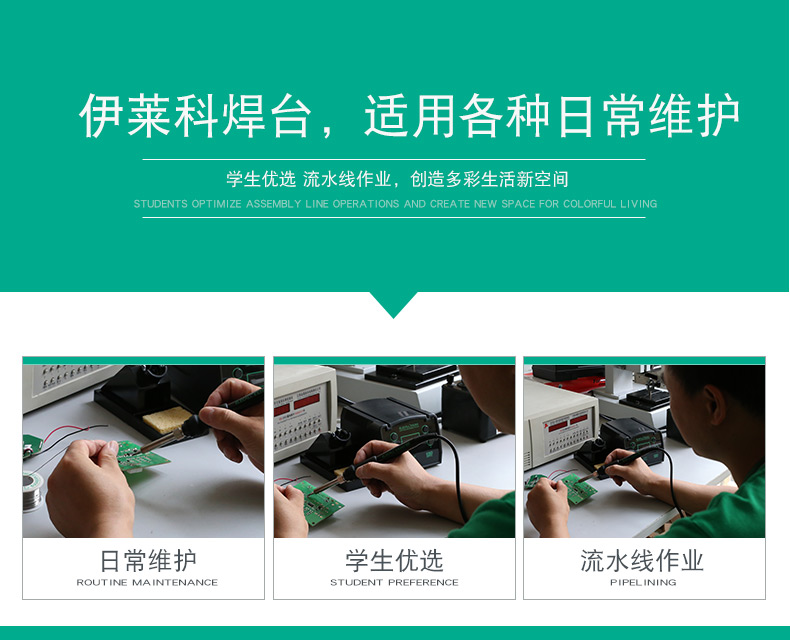 伊莱科焊台，适用各种日常维护

学生优选 流水线作业，创造多彩生活新空间

STUDENTS OPTIMIZE ASSEMBLY LINE OPERATIONS AND CREATE NEW SPACE FOR COLORFUL LIVING

日常维护
ROUTINE MAINTENANCE

学生优选
STUDENT PREFERENCE

流水线作业
PIPELINING