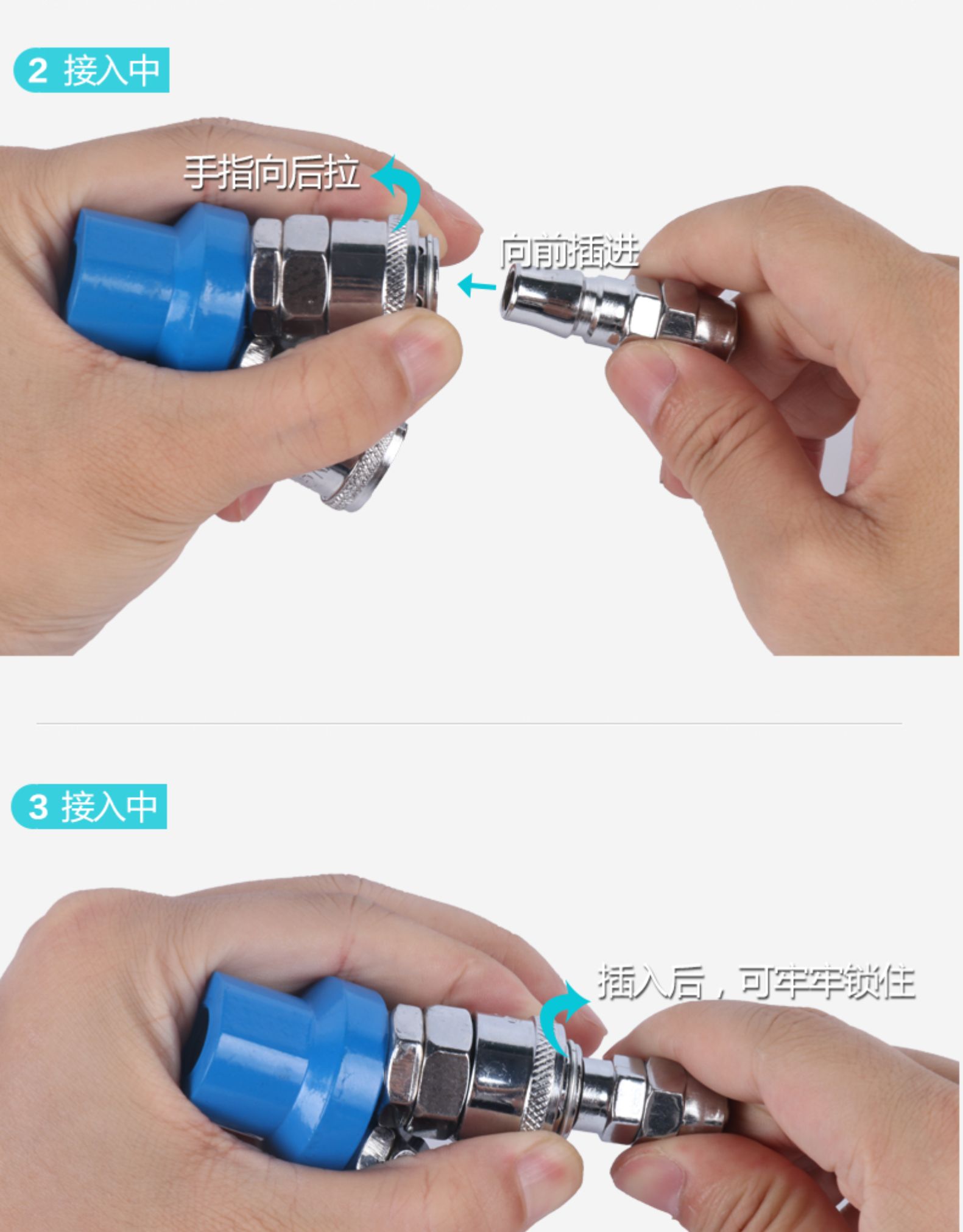 2 接入中

手指向后拉

向前插进

3 接入中

插入后，可牢牢锁住