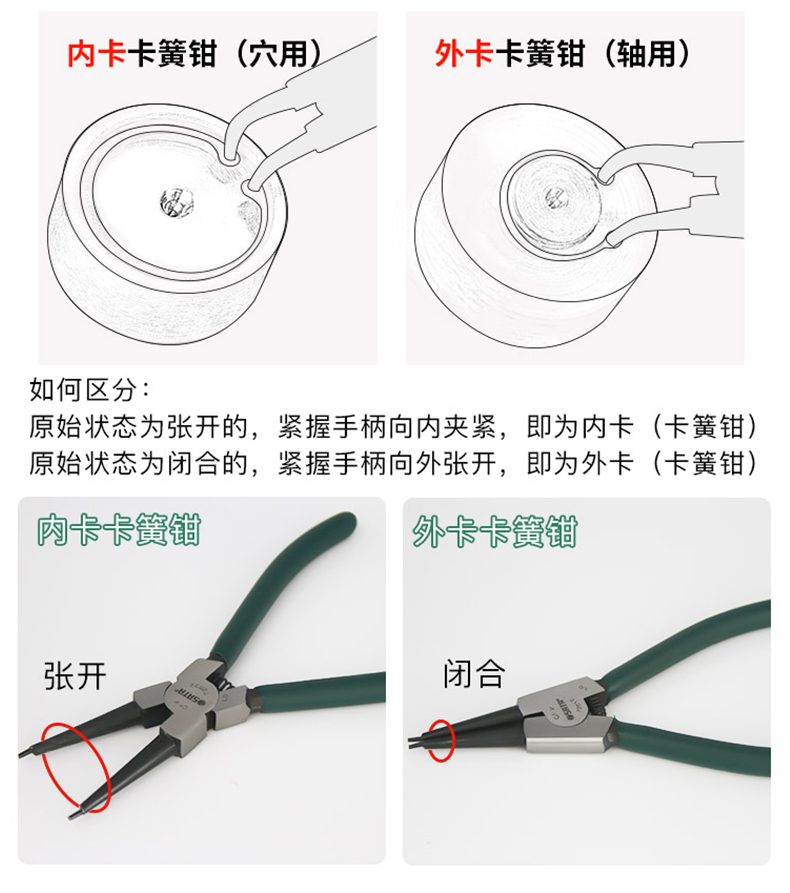 内卡卡簧钳（穴用）

外卡卡簧钳（轴用）

如何区分：
原始状态为张开的，紧握手柄向内夹紧，即为内卡（卡簧钳）
原始状态为闭合的，紧握手柄向外张开，即为外卡（卡簧钳）

内卡卡簧钳

张开

SATA

外卡卡簧钳

闭合

SATA