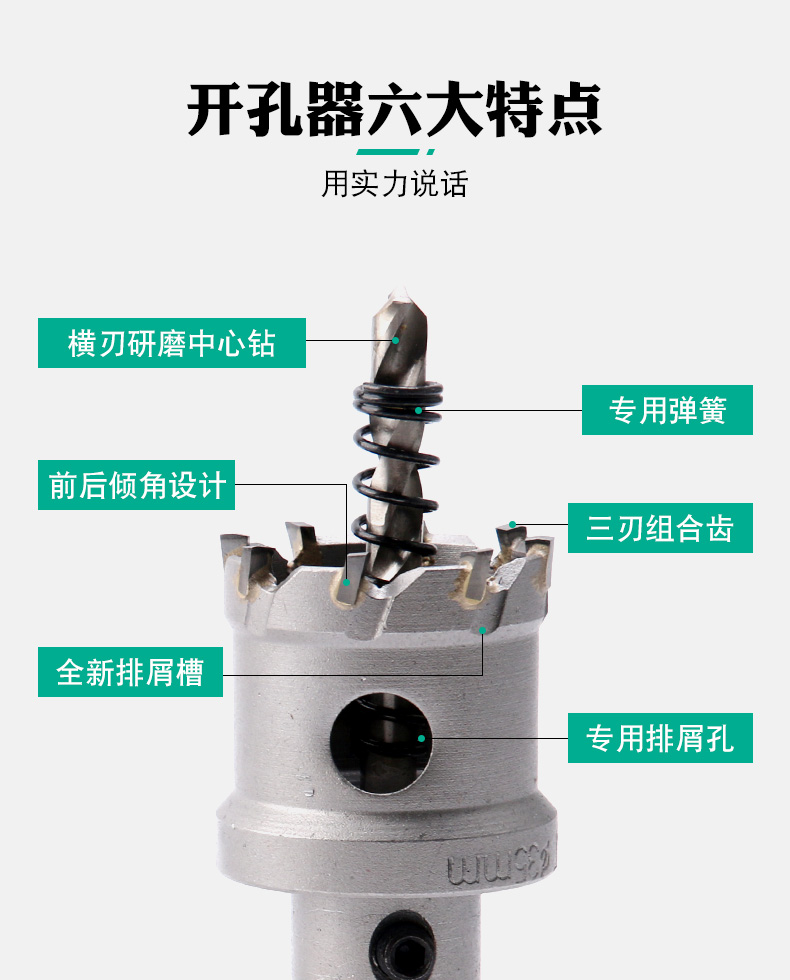 开孔器六大特点

用实力说话

横刃研磨中心钻

专用弹簧

前后倾角设计

三刃组合齿

全新排屑槽

专用排屑孔

35mm