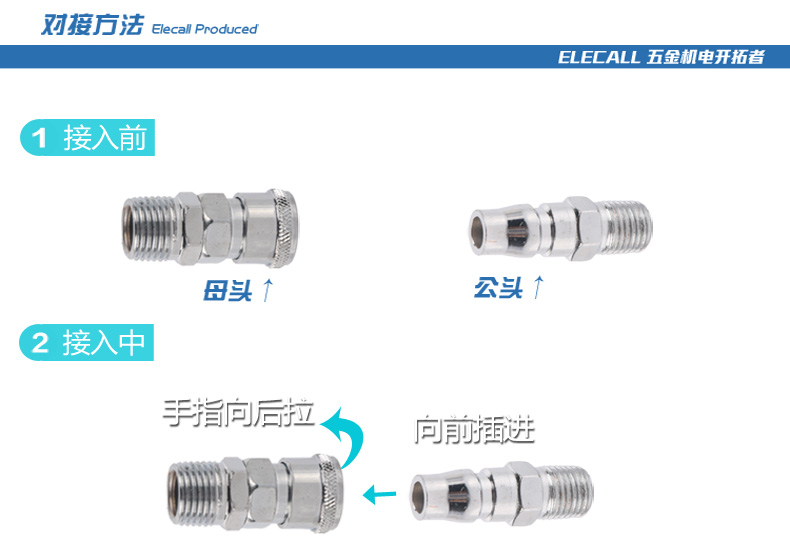 对接方法 Elecall Produced

ELECALL 五金机电开拓者

1 接入前

母头 ↑

公头 ↑

2 接入中

手指向后拉

向前插进