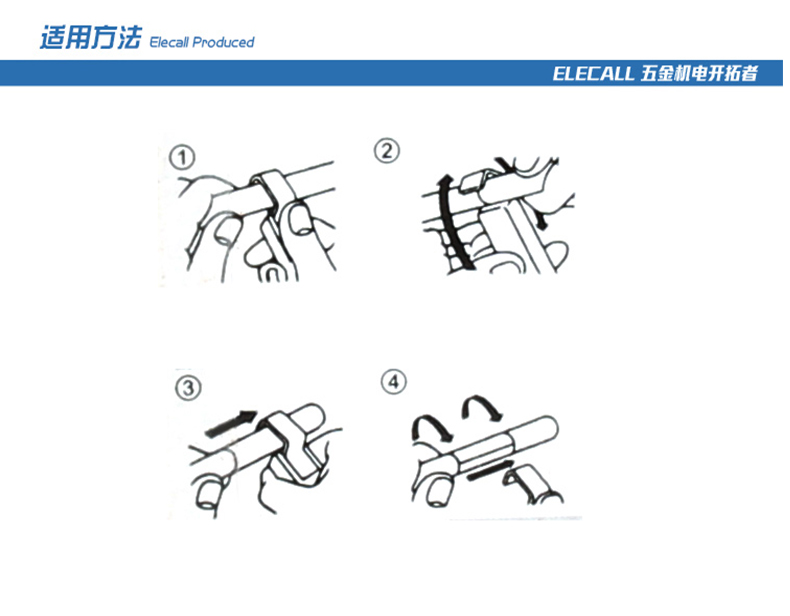 适用方法 Elecall Produced

ELECALL 五金机电开拓者

①

②

③

④