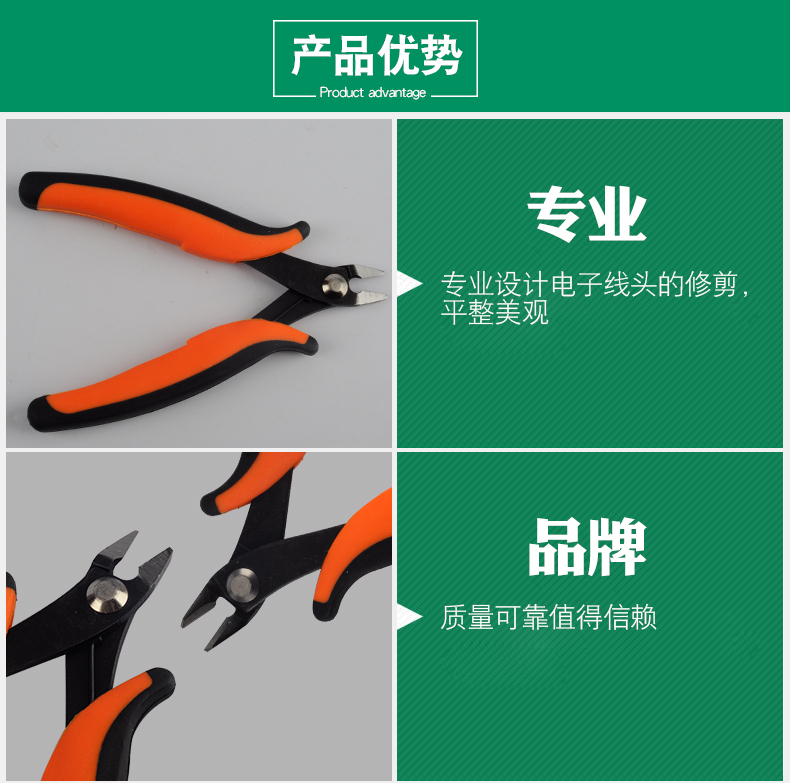 产品优势
Product advantage

专业

专业设计电子线头的修剪，平整美观

品牌

质量可靠值得信赖