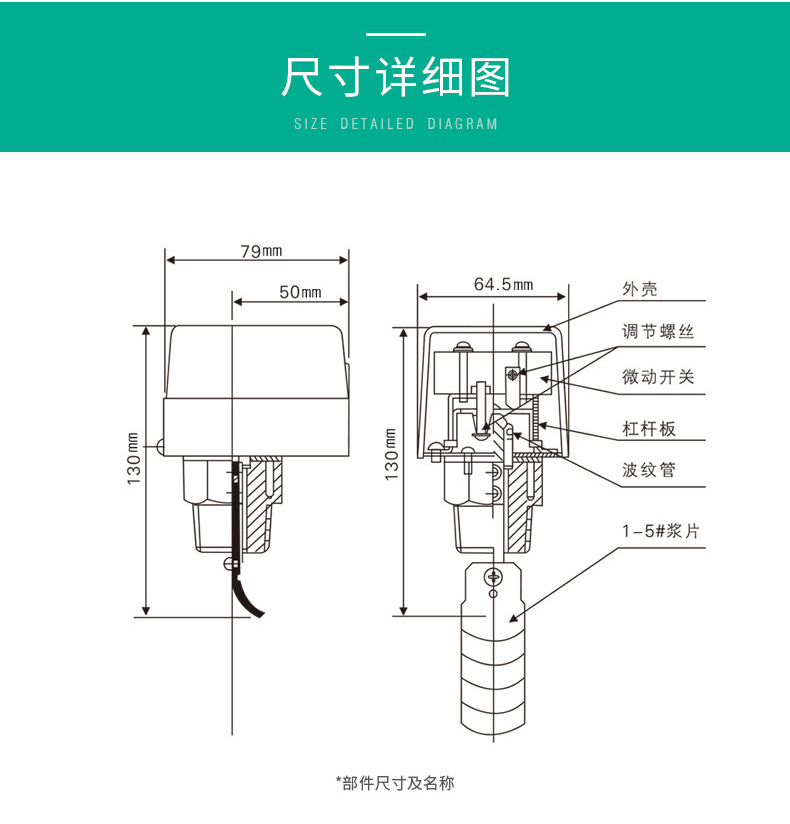 尺寸详细图

SIZE DETAILED DIAGRAM

79mm

50mm

130mm

64.5mm

130mm

外壳

调节螺丝

微动开关

杠杆板

波纹管

1-5#浆片

*部件尺寸及名称