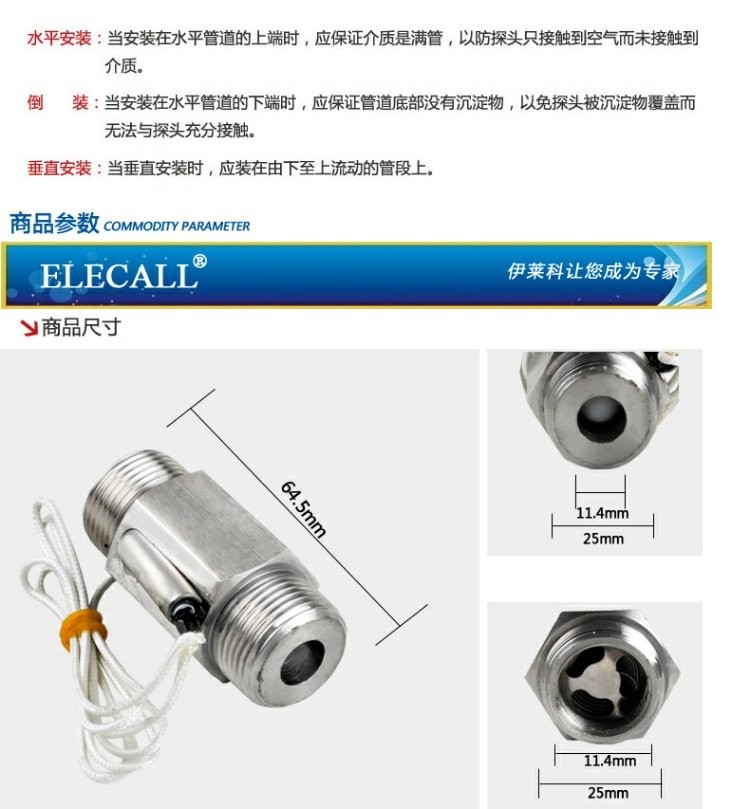 水平安装：当安装在水平管道的上端时，应保证介质是满管，以防探头只接触到空气而未接触到介质。

倒　装：当安装在水平管道的下端时，应保证管道底部没有沉淀物，以免探头被沉淀物覆盖而无法与探头充分接触。

垂直安装：当垂直安装时，应装在由下至上流动的管段上。

商品参数 COMMODITY PARAMETER

ELECALL®

伊莱科让您成为专家

商品尺寸

64.5mm

11.4mm

25mm

11.4mm

25mm