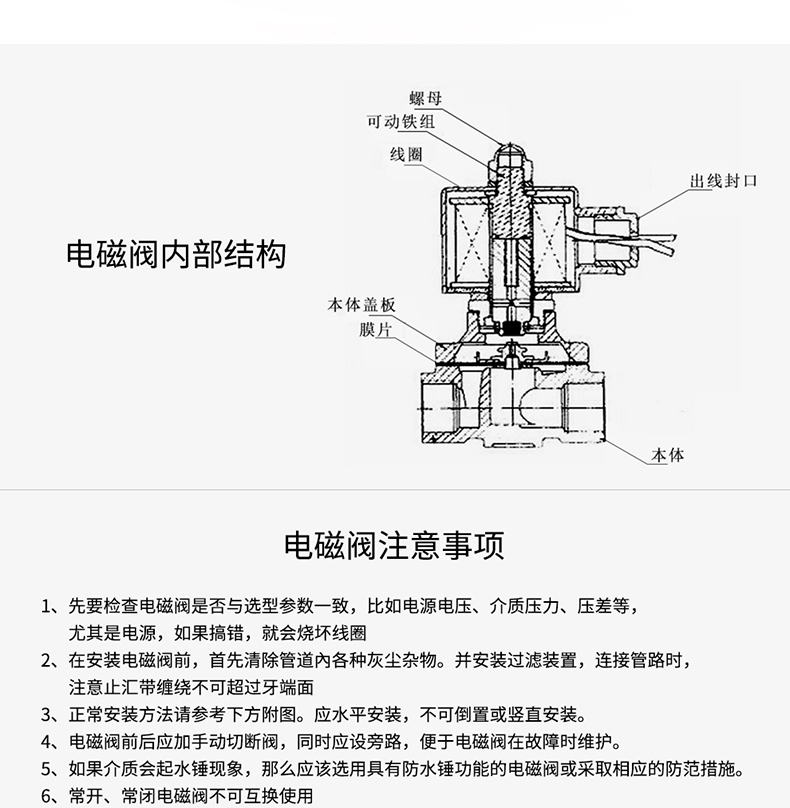 电磁阀内部结构

螺母
可动铁组
线圈
出线封口
本体盖板
膜片
本体

电磁阀注意事项

1、先要检查电磁阀是否与选型参数一致，比如电源电压、介质压力、压差等，尤其是电源，如果搞错，就会烧坏线圈
2、在安装电磁阀前，首先清除管道內各种灰尘杂物。并安装过滤装置，连接管路时，注意止汇带缠绕不可超过牙端面
3、正常安装方法请参考下方附图。应水平安装，不可倒置或竖直安装。
4、电磁阀前后应加手动切断阀，同时应设旁路，便于电磁阀在故障时维护。
5、如果介质会起水锤现象，那么应该选用具有防水锤功能的电磁阀或采取相应的防范措施。
6、常开、常闭电磁阀不可互换使用