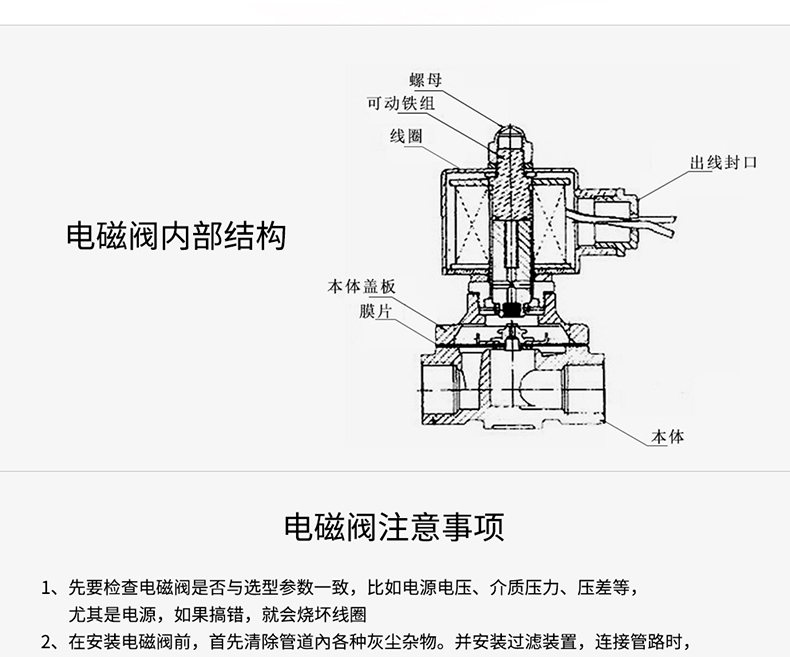 电磁阀内部结构

螺母
可动铁组
线圈
出线封口
本体盖板
膜片
本体

电磁阀注意事项

1、先要检查电磁阀是否与选型参数一致，比如电源电压、介质压力、压差等，尤其是电源，如果搞错，就会烧坏线圈

2、在安装电磁阀前，首先清除管道内各种灰尘杂物。并安装过滤装置，连接管路时，