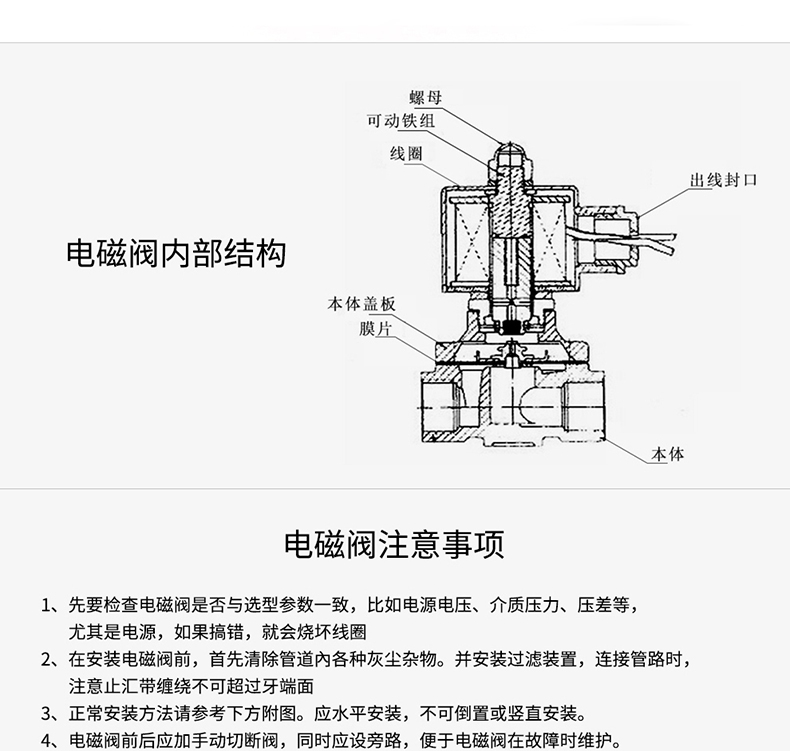 电磁阀内部结构

螺母
可动铁组
线圈
出线封口
本体盖板
膜片
本体

电磁阀注意事项

1、先要检查电磁阀是否与选型参数一致，比如电源电压、介质压力、压差等，尤其是电源，如果搞错，就会烧坏线圈

2、在安装电磁阀前，首先清除管道內各种灰尘杂物。并安装过滤装置，连接管路时，注意止汇带缠绕不可超过牙端面

3、正常安装方法请参考下方附图。应水平安装，不可倒置或竖直安装。

4、电磁阀前后应加手动切断阀，同时应设旁路，便于电磁阀在故障时维护。