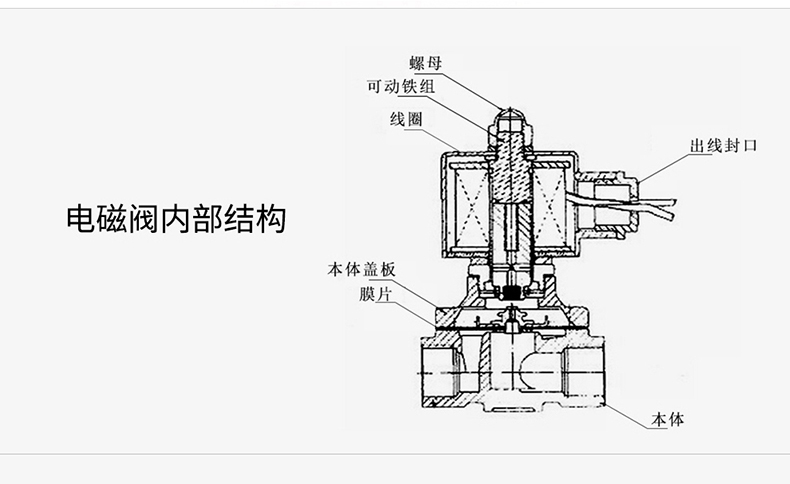 电磁阀内部结构

螺母
可动铁组
线圈
出线封口
本体盖板
膜片
本体