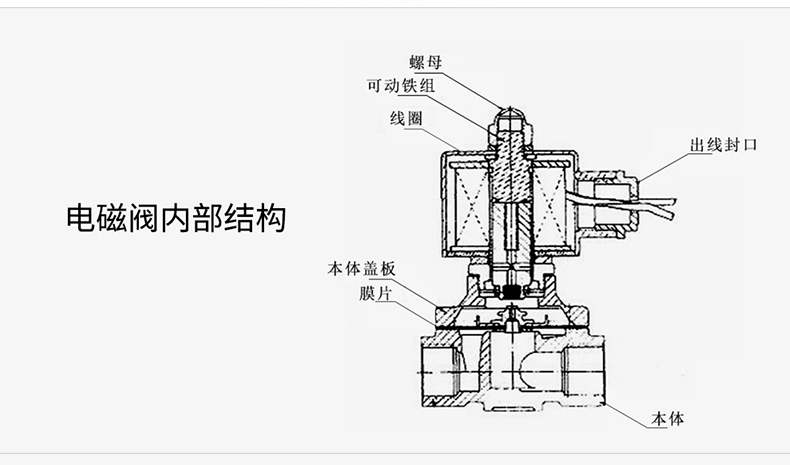 电磁阀内部结构

螺母
可动铁组
线圈
出线封口
本体盖板
膜片
本体