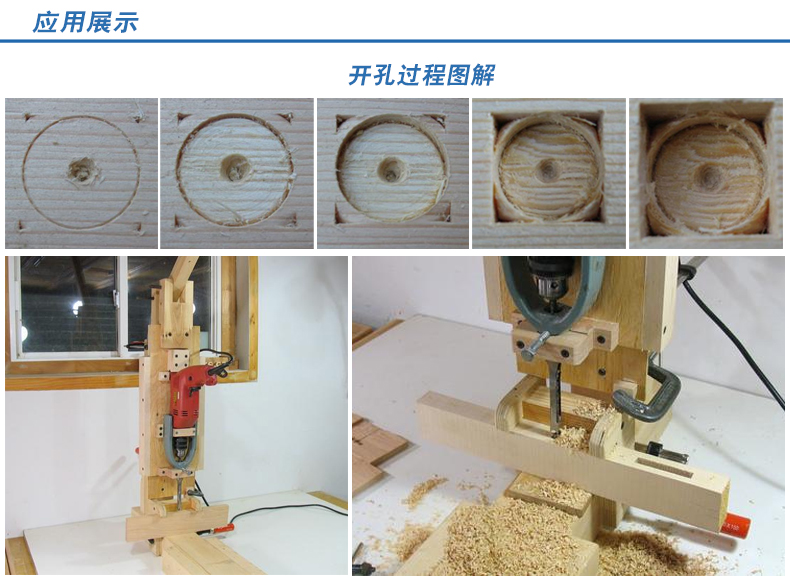 应用展示

开孔过程图解