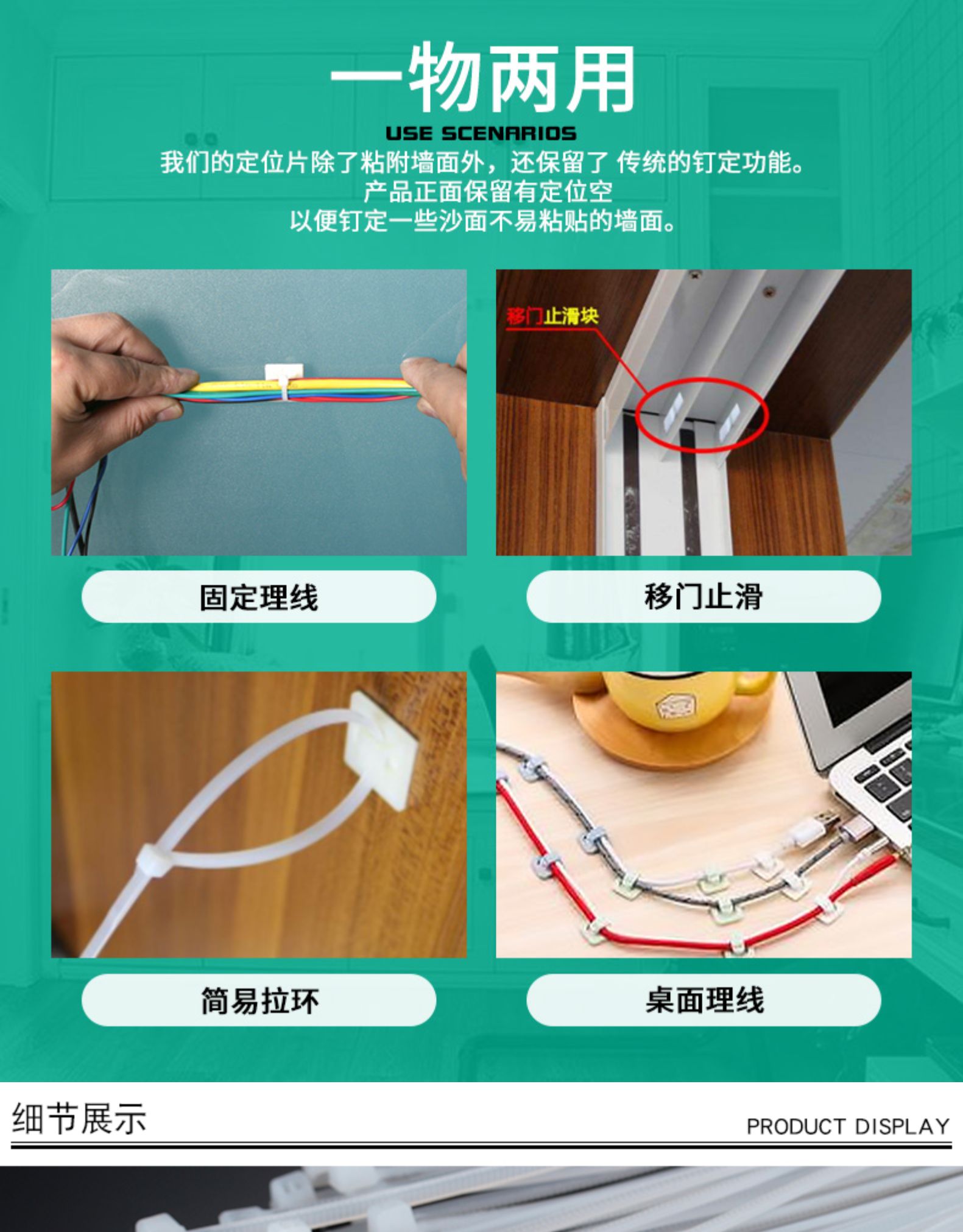 一物两用
USE SCENARIOS
我们的定位片除了粘附墙面外，还保留了 传统的钉定功能。
产品正面保留有定位空
以便钉定一些沙面不易粘贴的墙面。

移门止滑块

固定理线

移门止滑

简易拉环

桌面理线

细节展示

PRODUCT DISPLAY