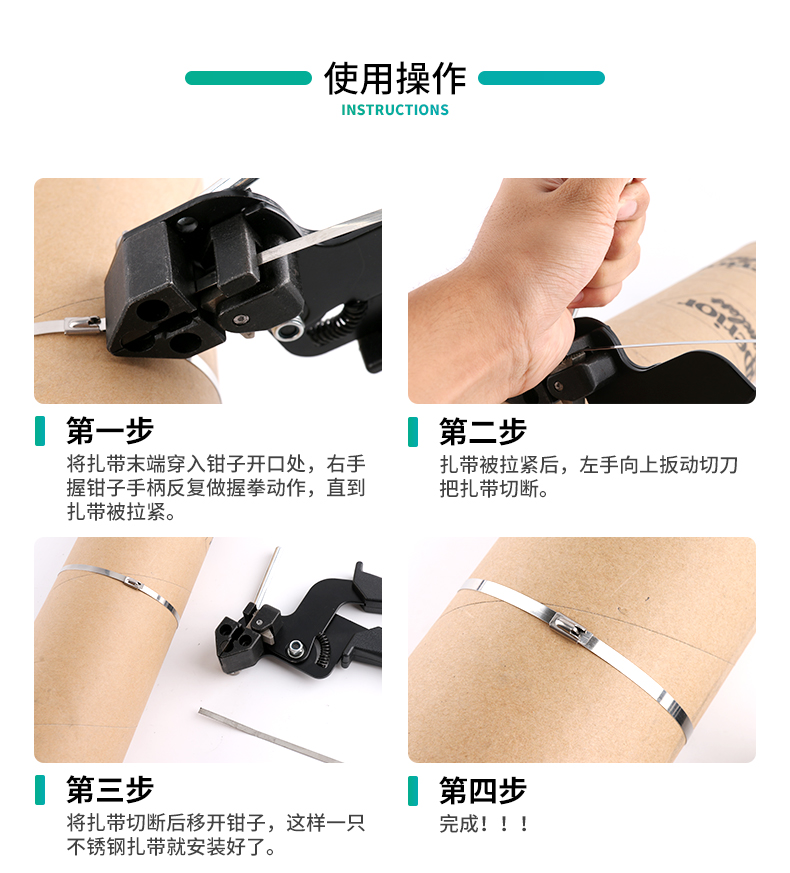 使用操作
INSTRUCTIONS

第一步
将扎带末端穿入钳子开口处，右手握钳子手柄反复做握拳动作，直到扎带被拉紧。

第二步
扎带被拉紧后，左手向上扳动切刀把扎带切断。

第三步
将扎带切断后移开钳子，这样一只不锈钢扎带就安装好了。

第四步
完成！！！