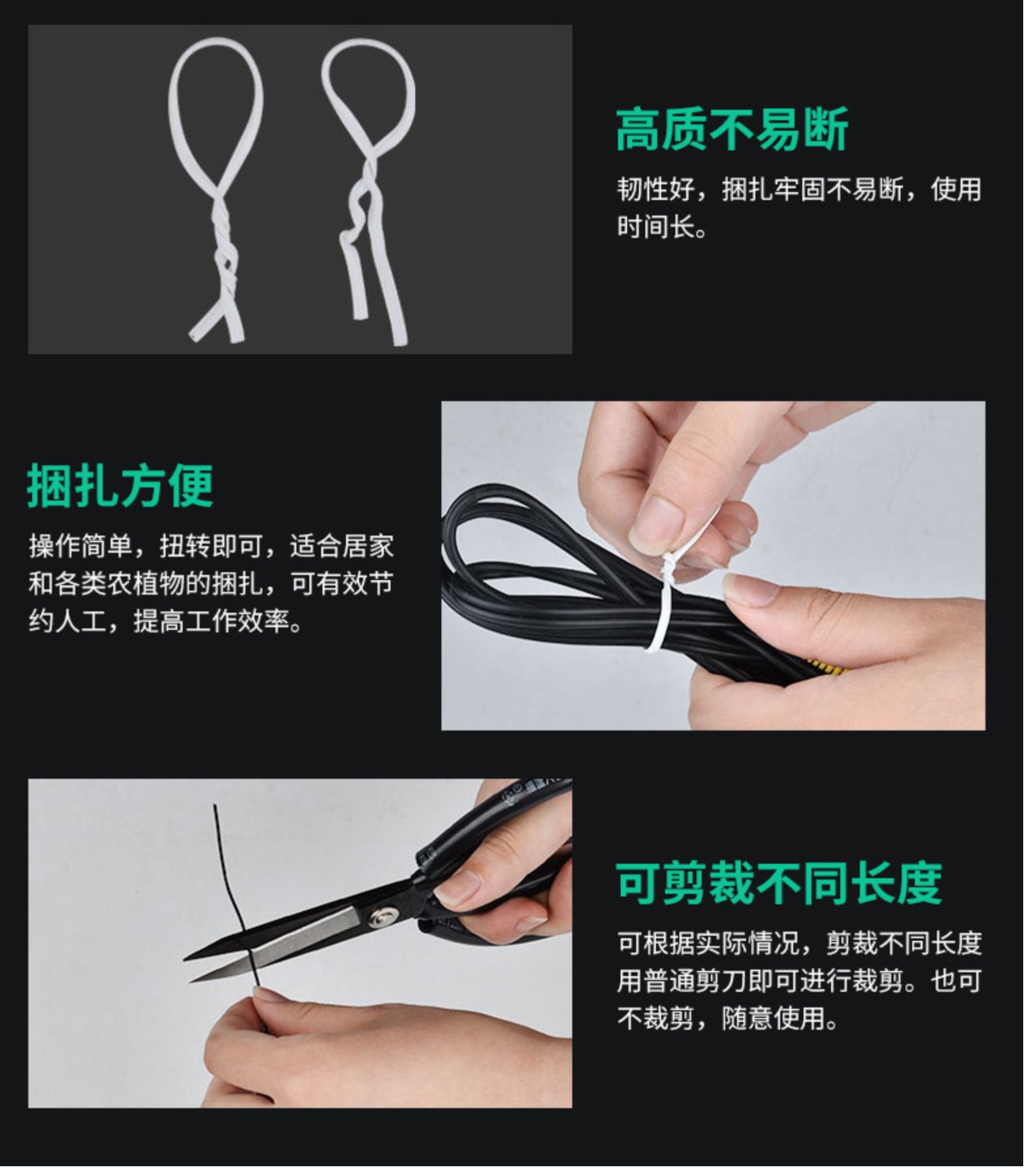 高质不易断

韧性好，捆扎牢固不易断，使用时间长。

捆扎方便

操作简单，扭转即可，适合居家和各类农植物的捆扎，可有效节约人工，提高工作效率。

可剪裁不同长度

可根据实际情况，剪裁不同长度用普通剪刀即可进行裁剪。也可不裁剪，随意使用。