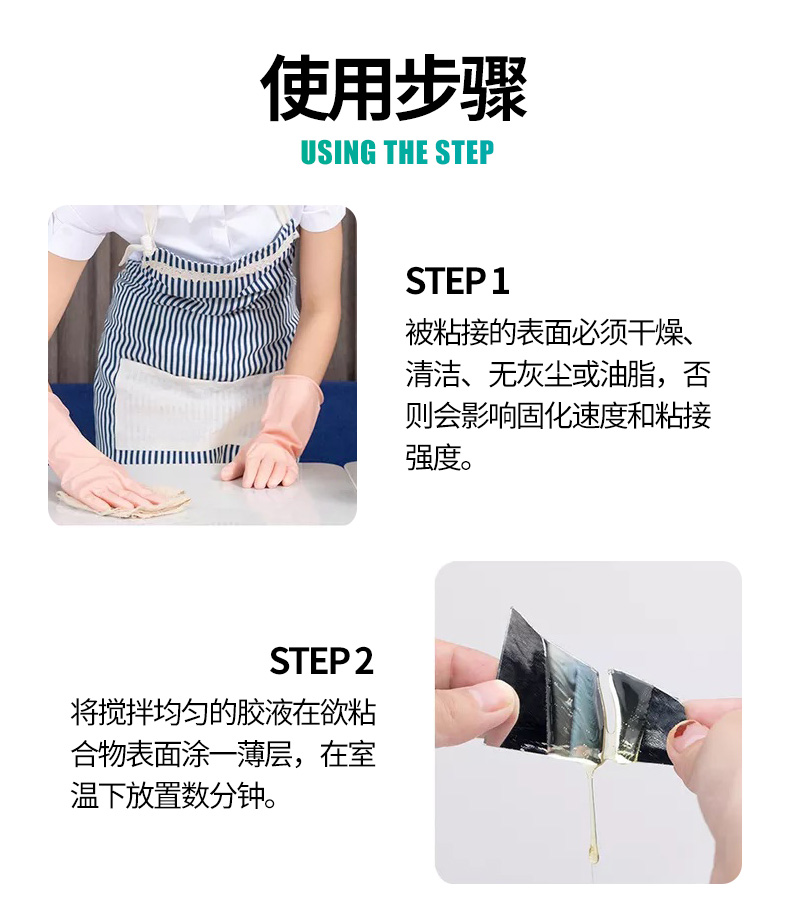 使用步骤
USING THE STEP

STEP 1
被粘接的表面必须干燥、清洁、无灰尘或油脂，否则会影响固化速度和粘接强度。

STEP 2
将搅拌均匀的胶液在欲粘合物表面涂一薄层，在室温下放置数分钟。