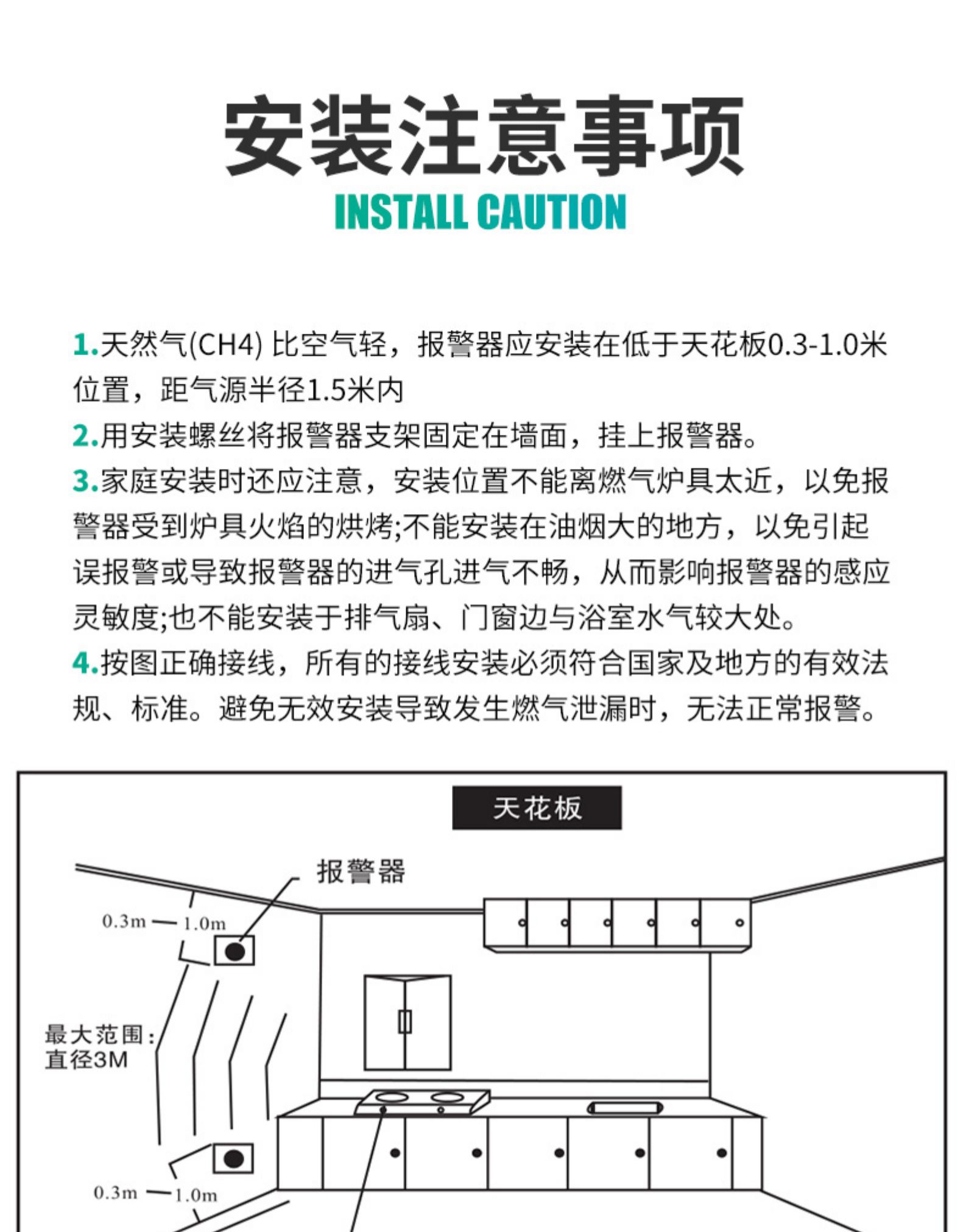 安装注意事项
INSTALL CAUTION

1.天然气(CH4) 比空气轻，报警器应安装在低于天花板0.3-1.0米位置，距气源半径1.5米内

2.用安装螺丝将报警器支架固定在墙面，挂上报警器。

3.家庭安装时还应注意，安装位置不能离燃气炉具太近，以免报警器受到炉具火焰的烘烤;不能安装在油烟大的地方，以免引起误报警或导致报警器的进气孔进气不畅，从而影响报警器的感应灵敏度;也不能安装于排气扇、门窗边与浴室水气较大处。

4.按图正确接线，所有的接线安装必须符合国家及地方的有效法规、标准。避免无效安装导致发生燃气泄漏时，无法正常报警。

天花板

报警器

0.3m — 1.0m

最大范围：
直径3M

0.3m — 1.0m