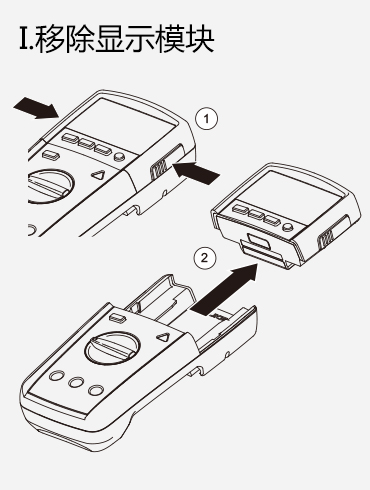 I.移除显示模块

1

2