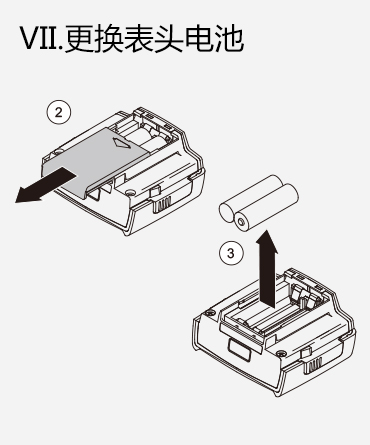 VII.更换表头电池

2

3