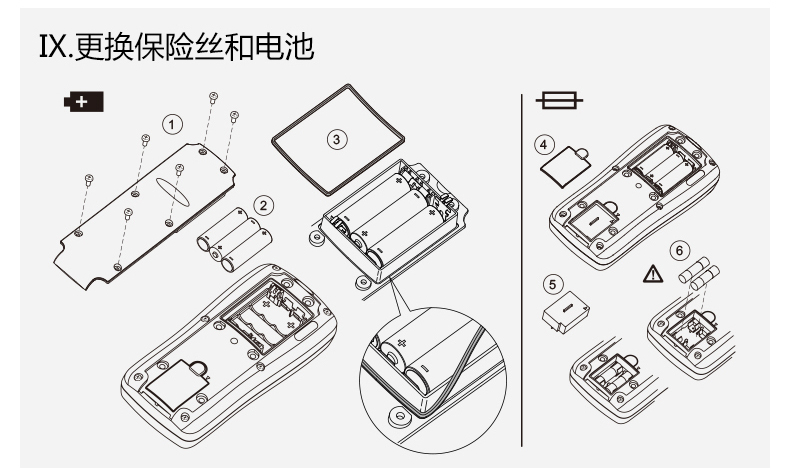 IX.更换保险丝和电池

1

2

3

4

5

6