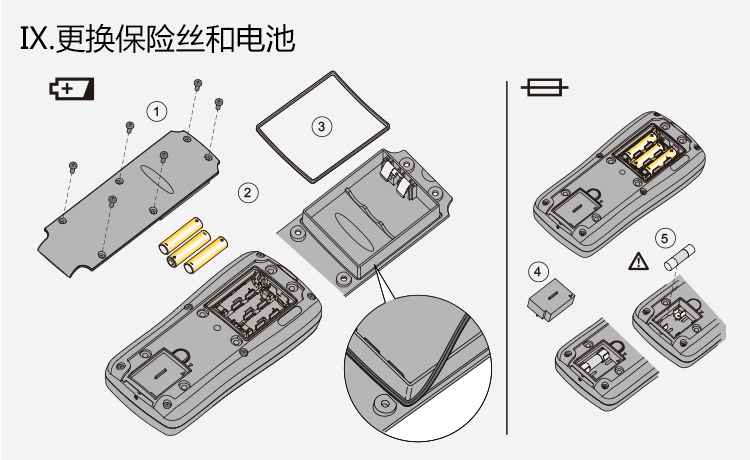 IX.更换保险丝和电池

1

2

3

4

5