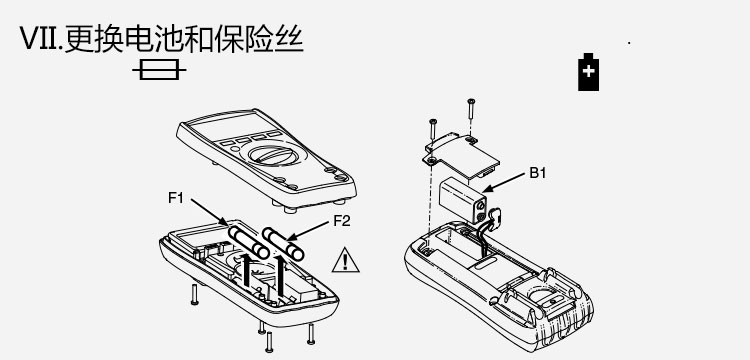 VII.更换电池和保险丝

F1

F2

B1