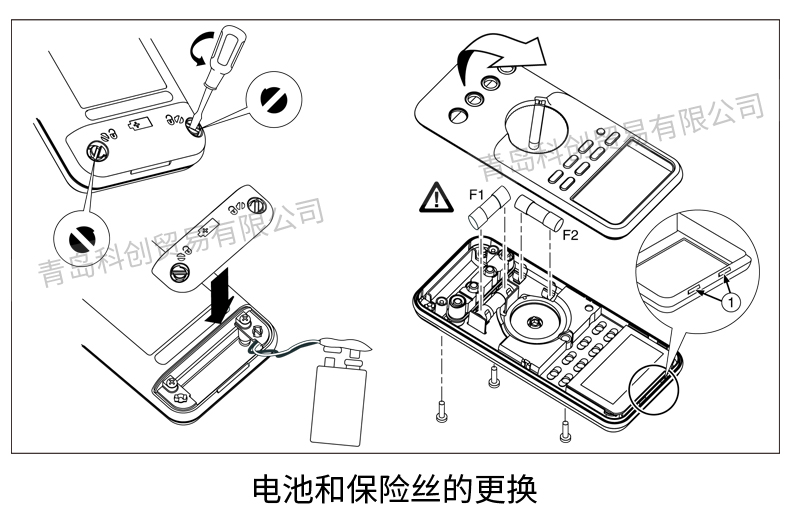 青岛科创贸易有限公司

青岛科创贸易有限公司

F1

F2

1

电池和保险丝的更换